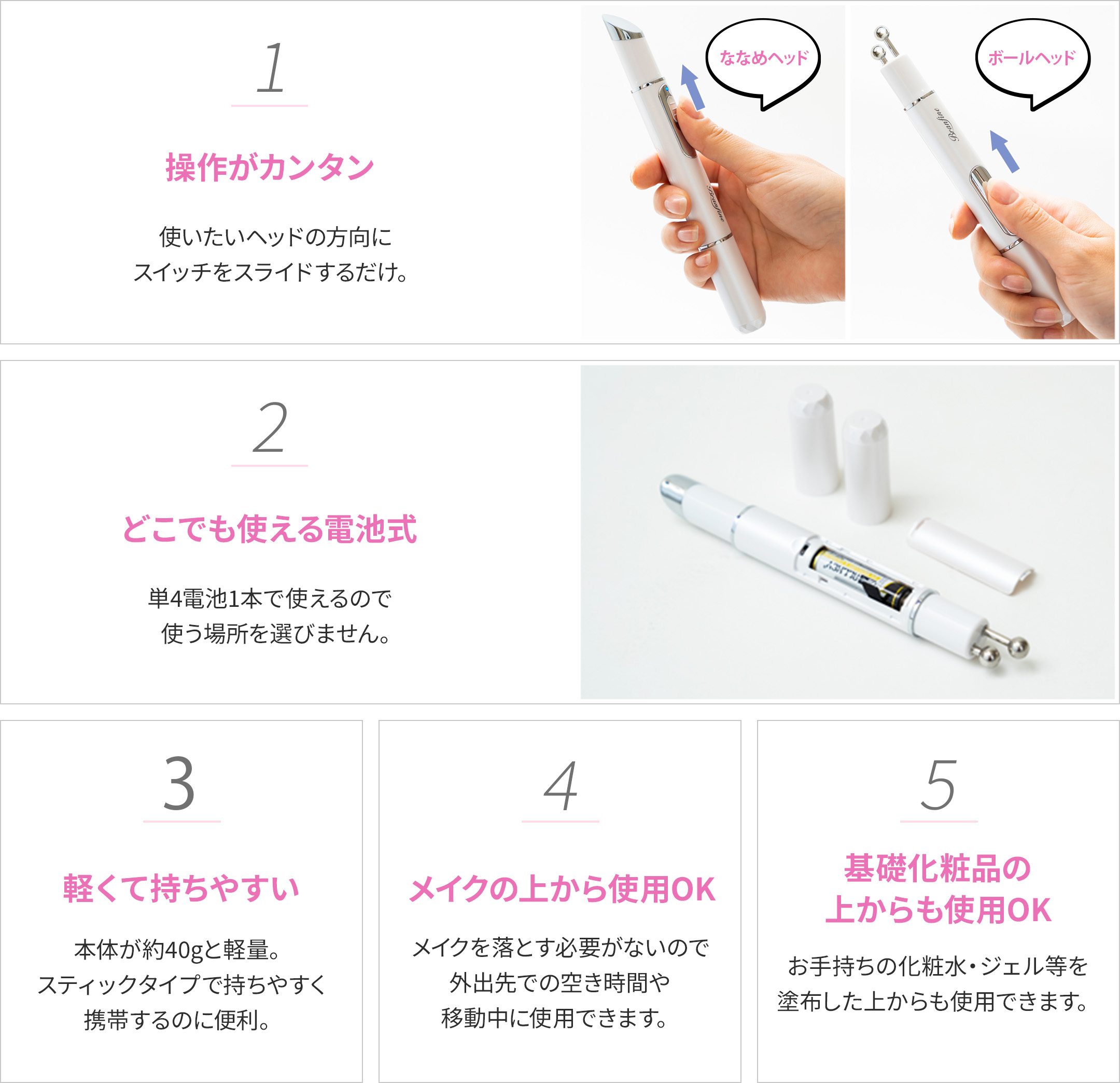 1

操作がカンタン

使いたいヘッドの方向に
スイッチをスライドするだけ。

ななめヘッド

Beaufine

ボールヘッド

Beaufine

2

どこでも使える電池式

単4電池1本で使えるので
使う場所を選びません。

3

軽くて持ちやすい

本体が約40gと軽量。
スティックタイプで持ちやすく
携帯するのに便利。

4

メイクの上から使用OK

メイクを落とす必要がないので
外出先での空き時間や
移動中に使用できます。

5

基礎化粧品の
上からも使用OK

お手持ちの化粧水・ジェル等を
塗布した上からも使用できます。